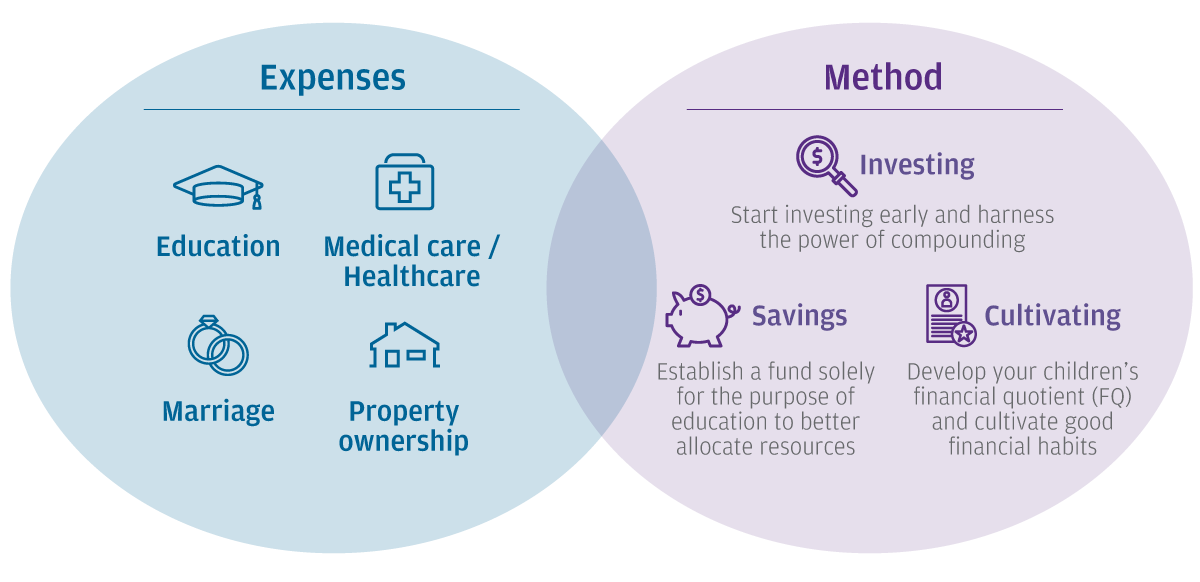 Expenses

Education

Medical care / Healthcare

Marriage

Property ownership

Method

Investing

Start investing early and harness the power of compounding

Savings

Establish a fund solely for the purpose of education to better allocate resources

Cultivating

Develop your children's financial quotient (FQ) and cultivate good financial habits